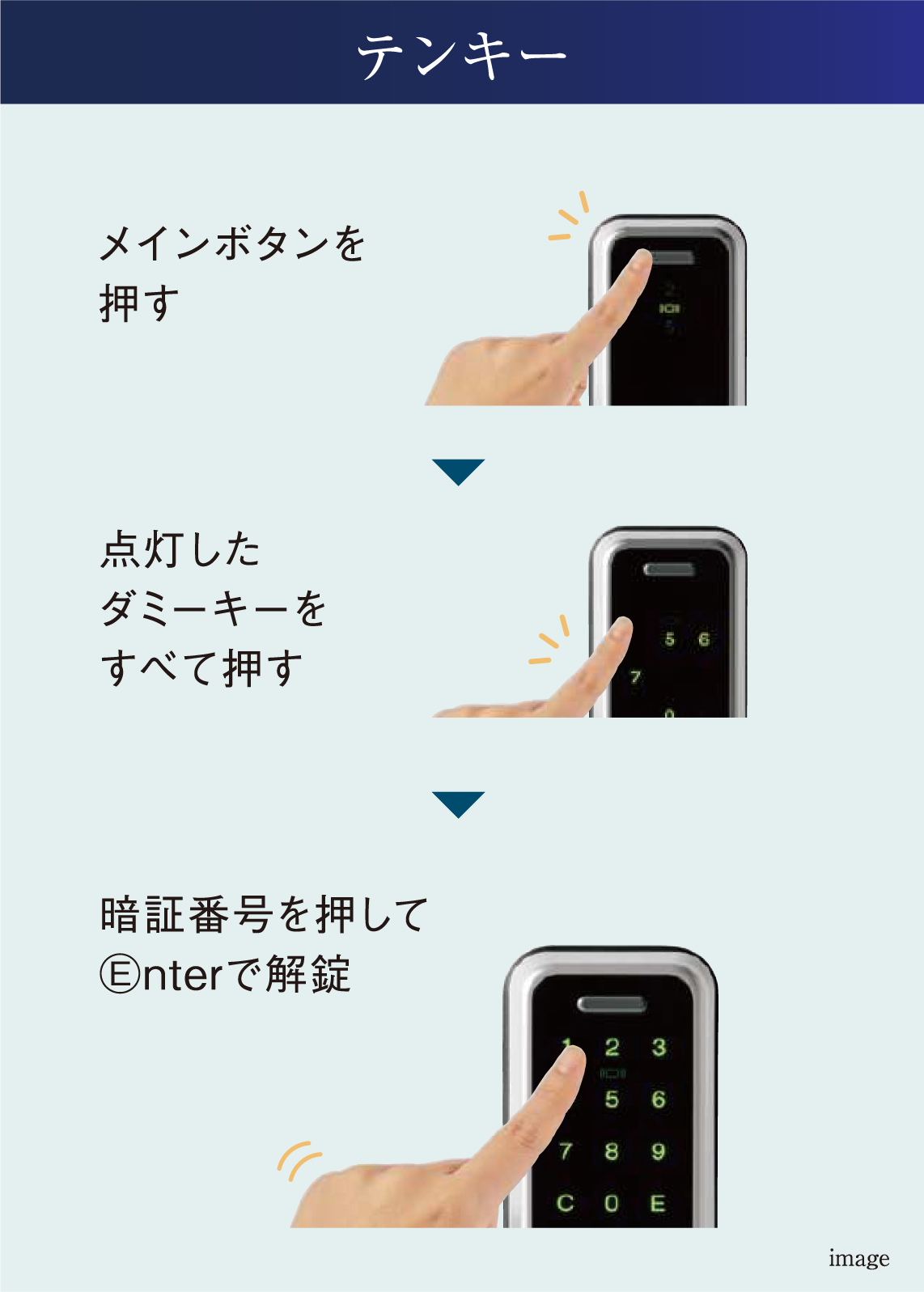 テンキー

メインボタンを押す

2
5

点灯したダミーキーをすべて押す

5 6
7
0

暗証番号を押してⒺnterで解錠

1 2 3
5 6
7 8 9
C 0 E

image