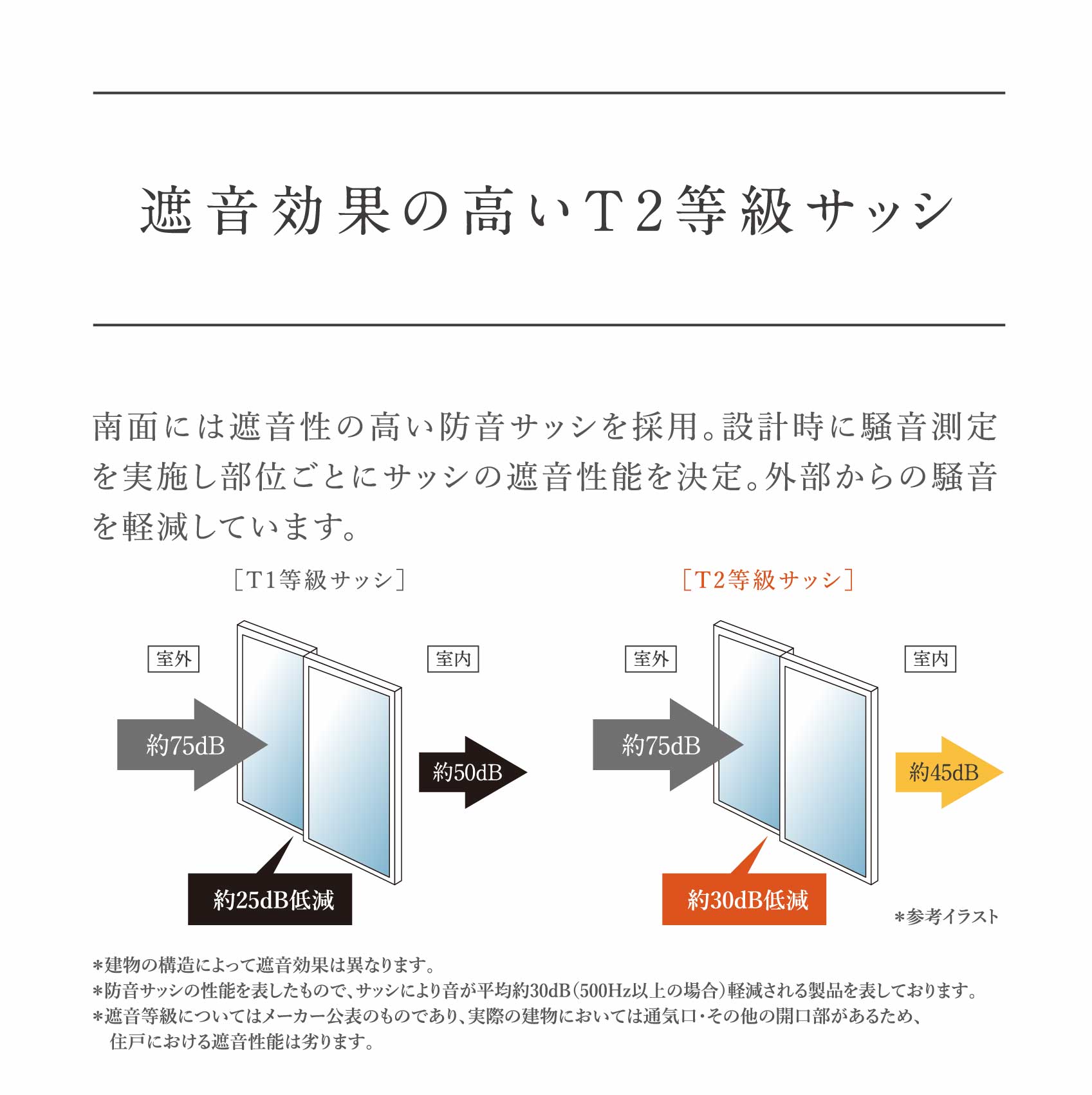 遮音効果の高いT2等級サッシ

南面には遮音性の高い防音サッシを採用。設計時に騒音測定を実施し部位ごとにサッシの遮音性能を決定。外部からの騒音を軽減しています。

［T1等級サッシ］

室外

室内

約75dB

約50dB

約25dB低減

［T2等級サッシ］

室外

室内

約75dB

約45dB

約30dB低減

＊参考イラスト

＊建物の構造によって遮音効果は異なります。
＊防音サッシの性能を表したもので、サッシにより音が平均約30dB（500Hz以上の場合）軽減される製品を表しております。
＊遮音等級についてはメーカー公表のものであり、実際の建物においては通気口・その他の開口部があるため、住戸における遮音性能は劣ります。