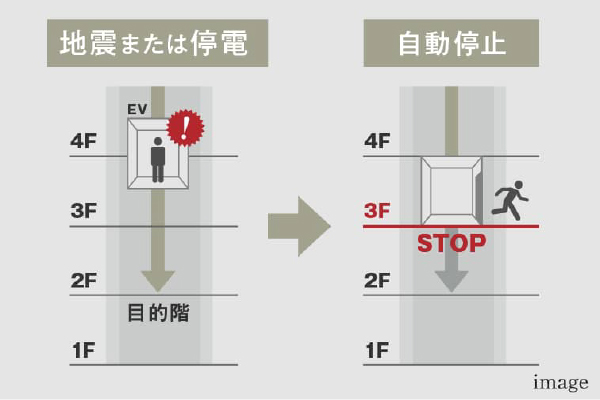 地震または停電

EV

!

4F

3F

2F

目的階

1F

自動停止

4F

3F

STOP

2F

1F

image